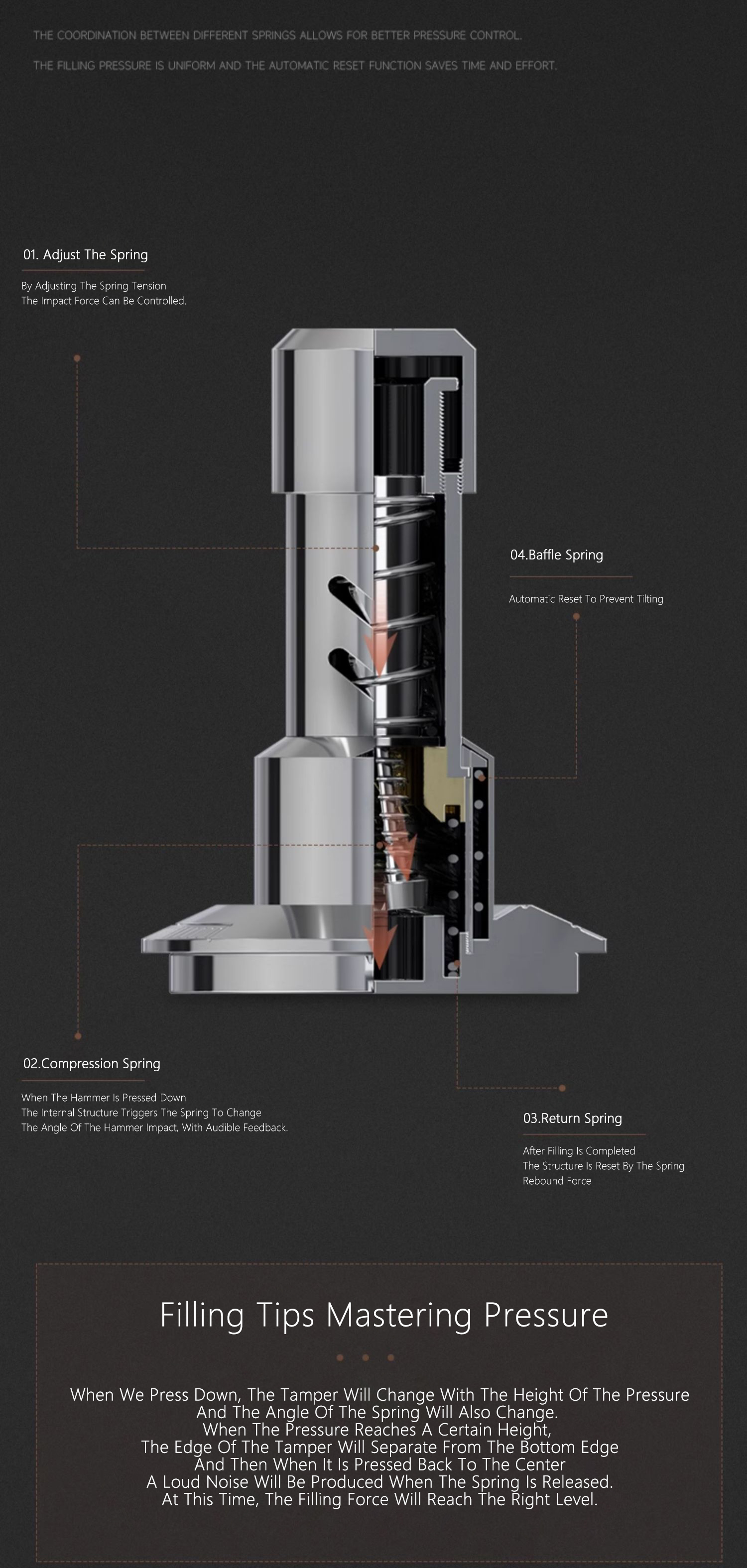 THE COORDINATION BETWEEN DIFFERENT SPRINGS ALLOWS FOR BETTER PRESSURE CONTROL.

THE FILLING PRESSURE IS UNIFORM AND THE AUTOMATIC RESET FUNCTION SAVES TIME AND EFFORT.

01. Adjust The Spring

By Adjusting The Spring Tension
The Impact Force Can Be Controlled.

04.Baffle Spring

Automatic Reset To Prevent Tilting

02.Compression Spring

When The Hammer Is Pressed Down
The Internal Structure Triggers The Spring To Change
The Angle Of The Hammer Impact, With Audible Feedback.

03.Return Spring

After Filling Is Completed
The Structure Is Reset By The Spring
Rebound Force

Filling Tips Mastering Pressure

When We Press Down, The Tamper Will Change With The Height Of The Pressure
And The Angle Of The Spring Will Also Change.
When The Pressure Reaches A Certain Height,
The Edge Of The Tamper Will Separate From The Bottom Edge
And Then When It Is Pressed Back To The Center
A Loud Noise Will Be Produced When The Spring Is Released.
At This Time, The Filling Force Will Reach The Right Level.